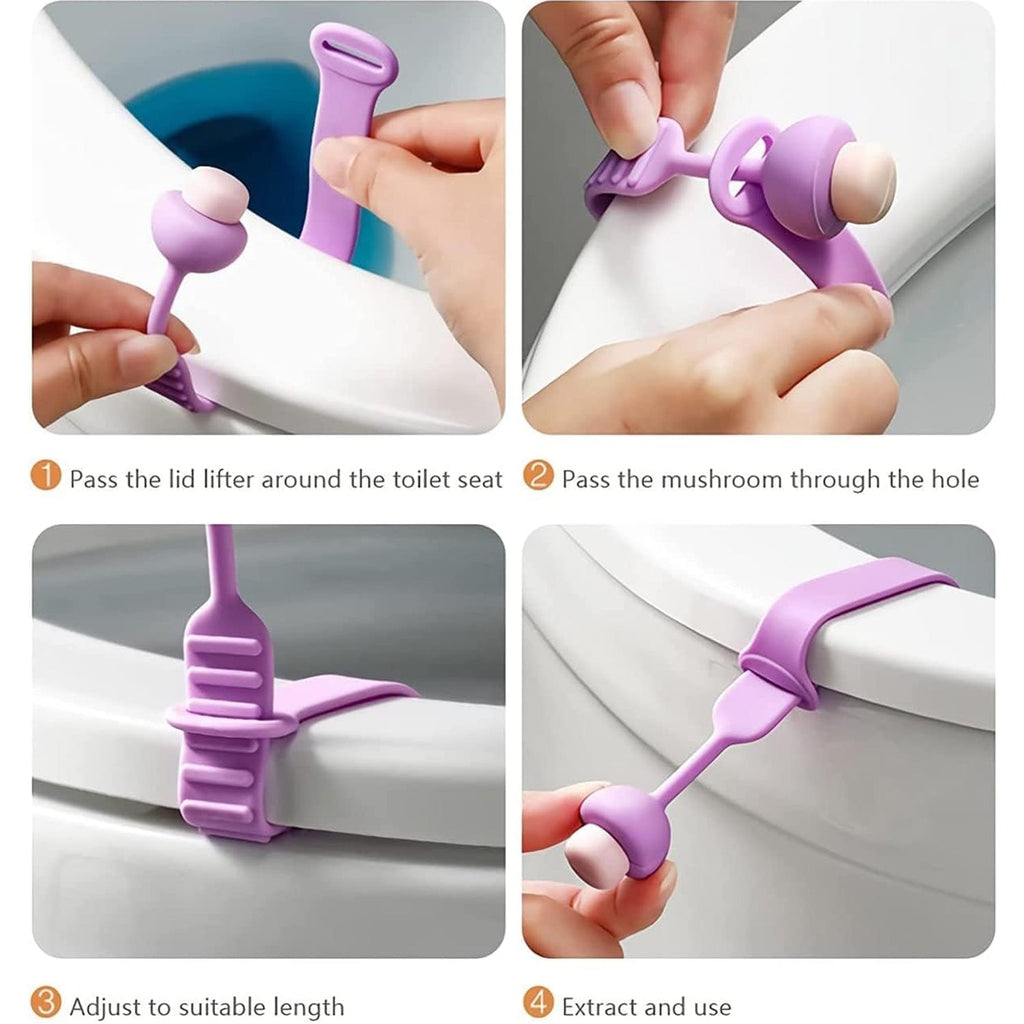 1 Pass the lid lifter around the toilet seat

2 Pass the mushroom through the hole

3 Adjust to suitable length

4 Extract and use